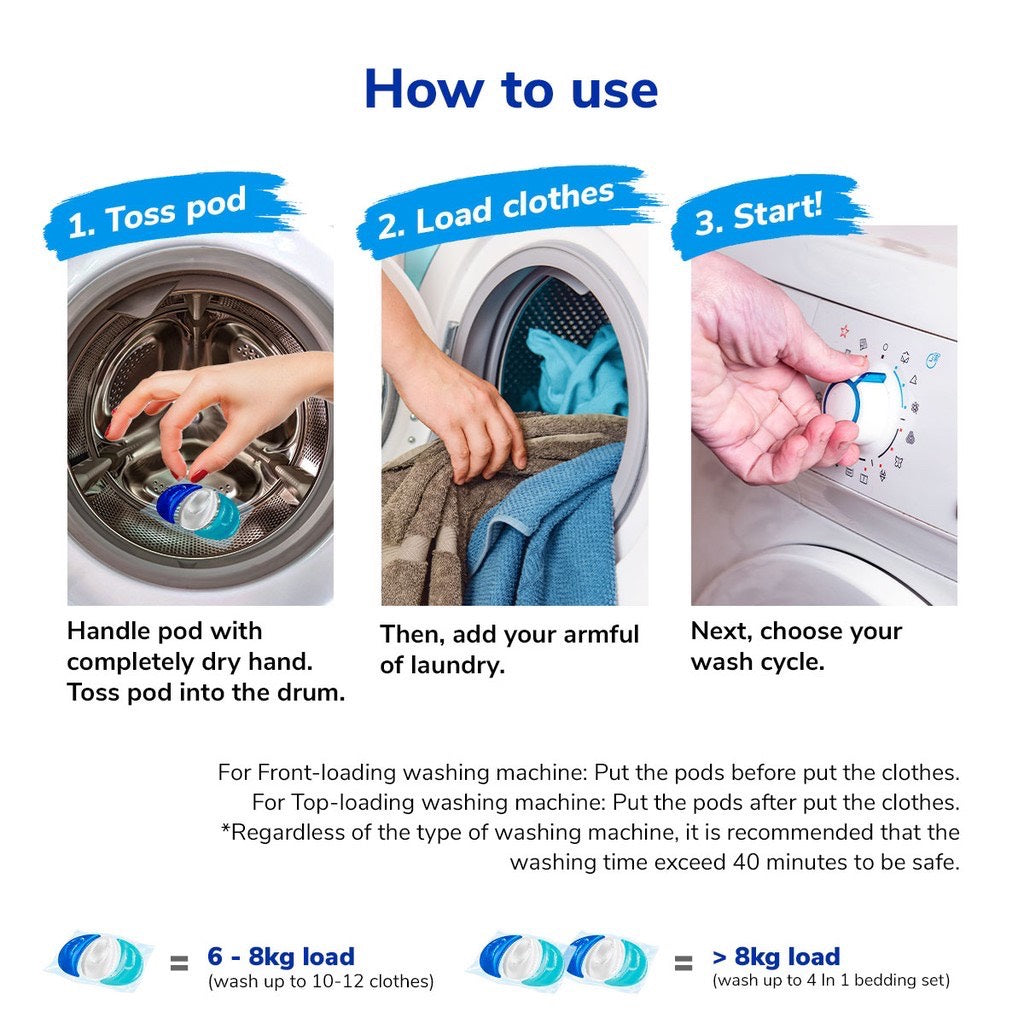 How to use

1. Toss pod

Handle pod with completely dry hand. Toss pod into the drum.

2. Load clothes

Then, add your armful of laundry.

3. Start!

Next, choose your wash cycle.

For Front-loading washing machine: Put the pods before put the clothes.
For Top-loading washing machine: Put the pods after put the clothes.
*Regardless of the type of washing machine, it is recommended that the washing time exceed 40 minutes to be safe.

= 6 - 8kg load
(wash up to 10-12 clothes)

= > 8kg load
(wash up to 4 In 1 bedding set)